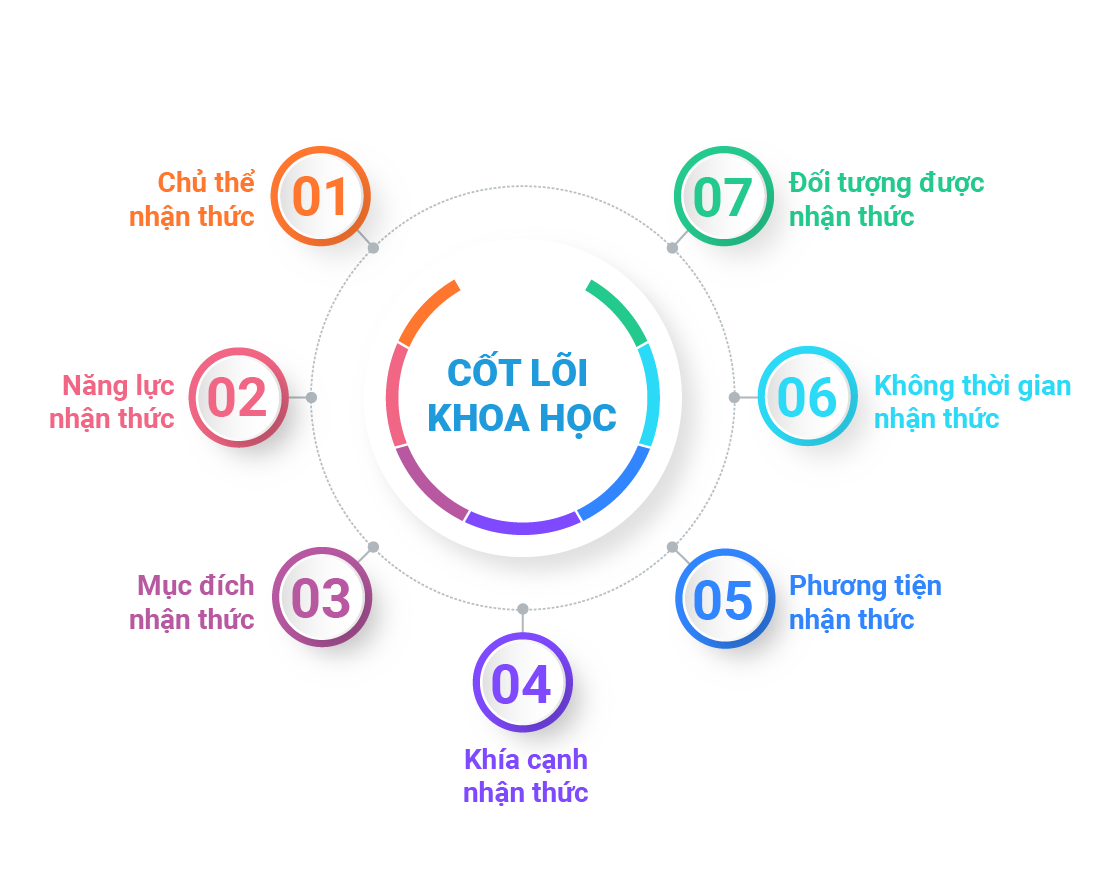 CỐT LÕI KHOA HỌC

01
Chủ thể nhận thức

02
Năng lực nhận thức

03
Mục đích nhận thức

04
Khía cạnh nhận thức

05
Phương tiện nhận thức

06
Không thời gian nhận thức

07
Đối tượng được nhận thức